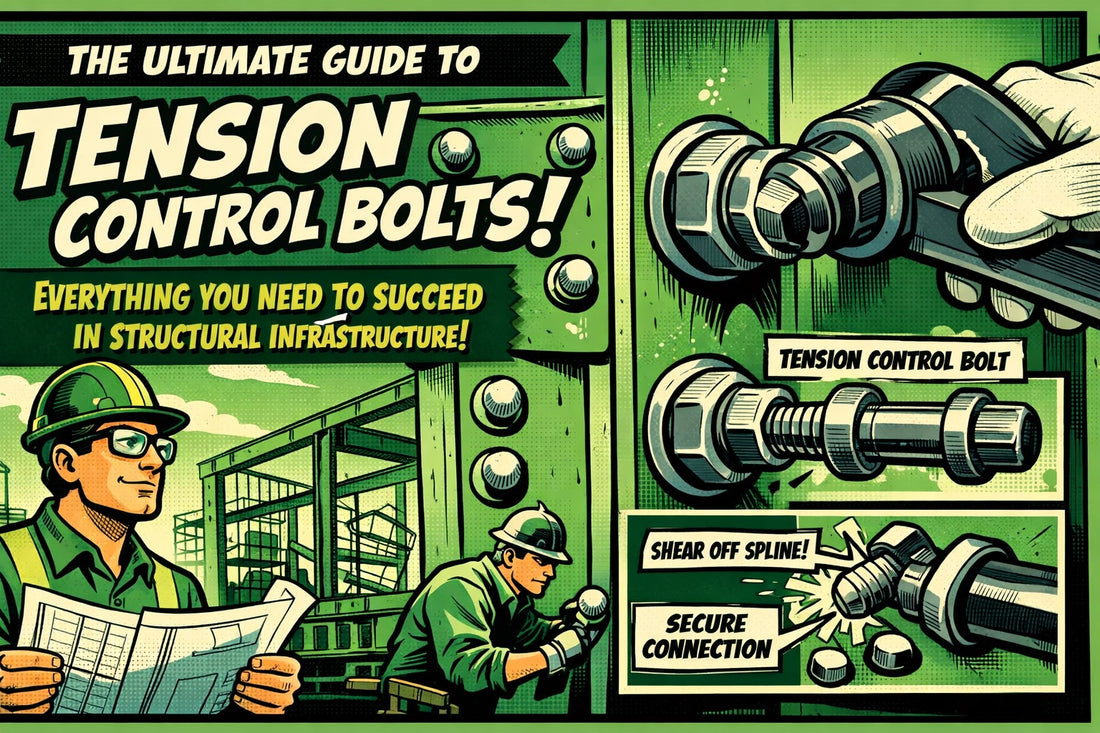 THE ULTIMATE GUIDE TO

TENSION CONTROL BOLTS!

EVERYTHING YOU NEED TO SUCCEED IN STRUCTURAL INFRASTRUCTURE!

TENSION CONTROL BOLT

SHEAR OFF SPLINE!

SECURE CONNECTION